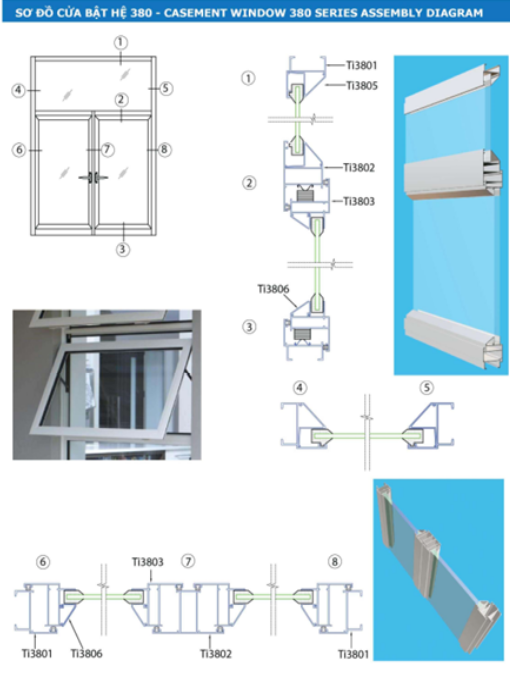 SƠ ĐỒ CỬA BẬT HỆ 380 - CASEMENT WINDOW 380 SERIES ASSEMBLY DIAGRAM

1
4
5
2
6
7
8
3

1
Ti3801
Ti3805
2
Ti3802
Ti3803
Ti3806
3

4
5

6
Ti3803
7
8
Ti3801
Ti3806
Ti3802
Ti3801