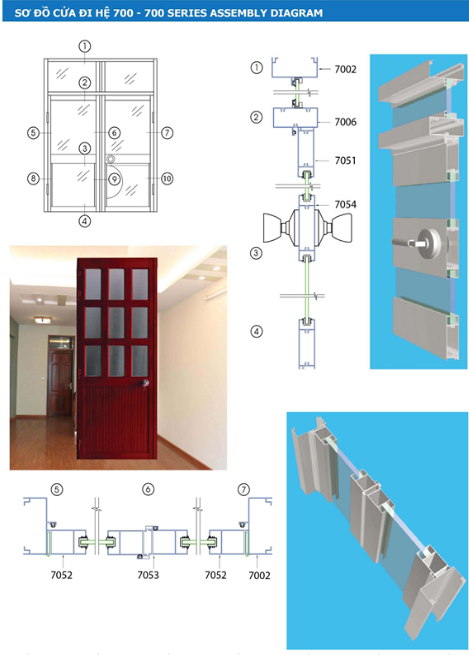 SƠ ĐỒ CỬA ĐI HỆ 700 - 700 SERIES ASSEMBLY DIAGRAM

1
2
5
6
7
3
8
9
10
4

1
7002
2
7006
7051
7054
3
4

5
6
7
7052
7053
7052
7002