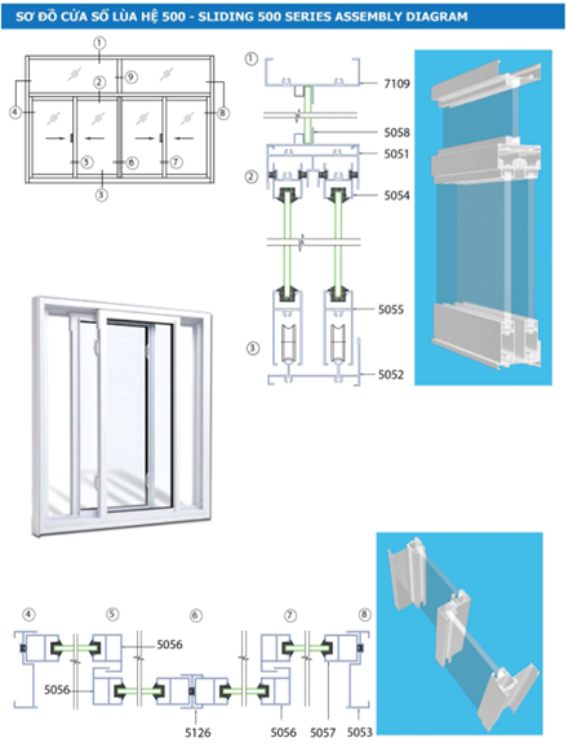 SƠ ĐỒ CỬA SỔ LÙA HỆ 500 - SLIDING 500 SERIES ASSEMBLY DIAGRAM

①
②
⑨
④
⑧
⑤
⑥
⑦
③

①
7109
5058
5051
②
5054
5055
③
5052

④
⑤
⑥
⑦
⑧
5056
5056
5126
5056
5057
5053